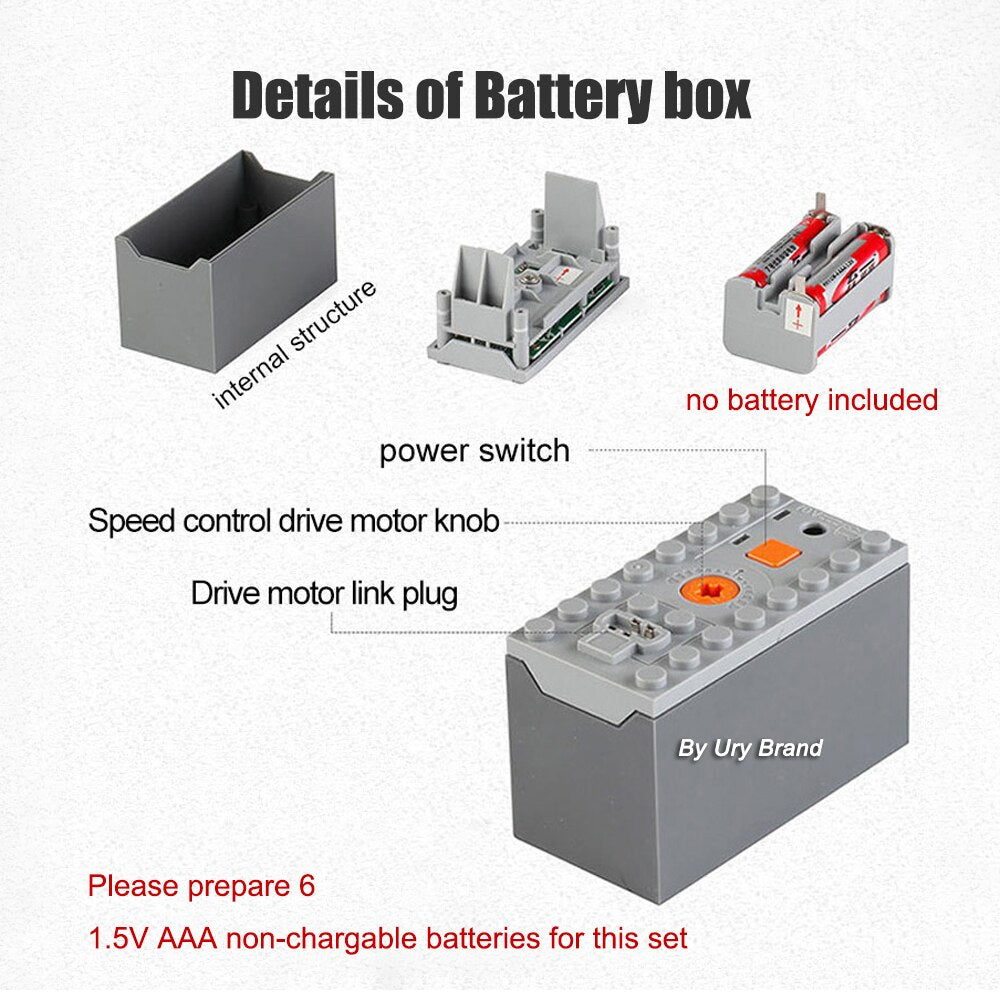 Details of Battery box

internal structure

no battery included

power switch

Speed control drive motor knob

Drive motor link plug

By Ury Brand

Please prepare 6

1.5V AAA non-chargable batteries for this set