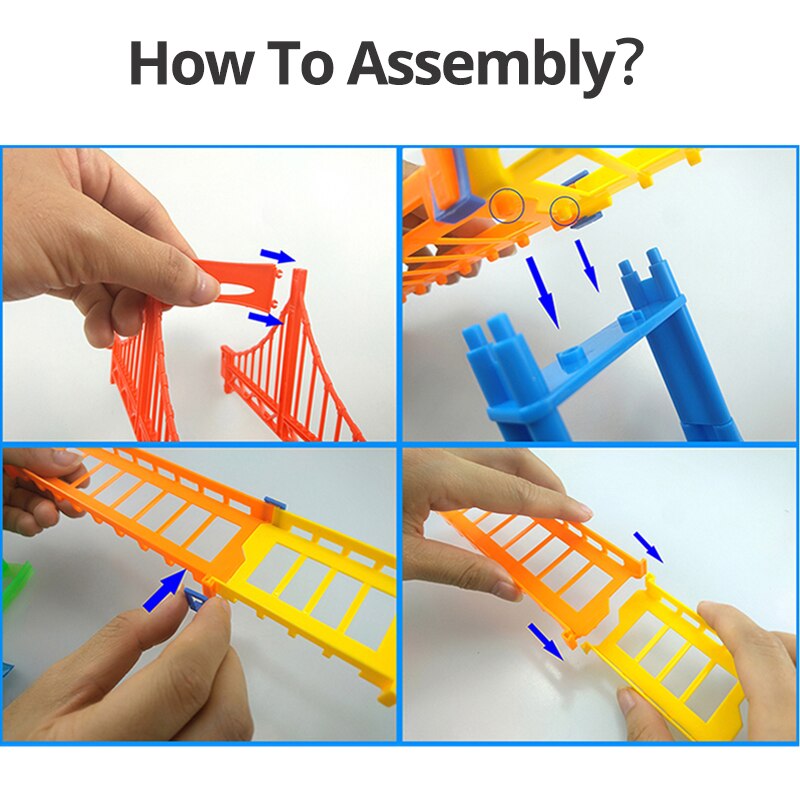 How To Assembly?